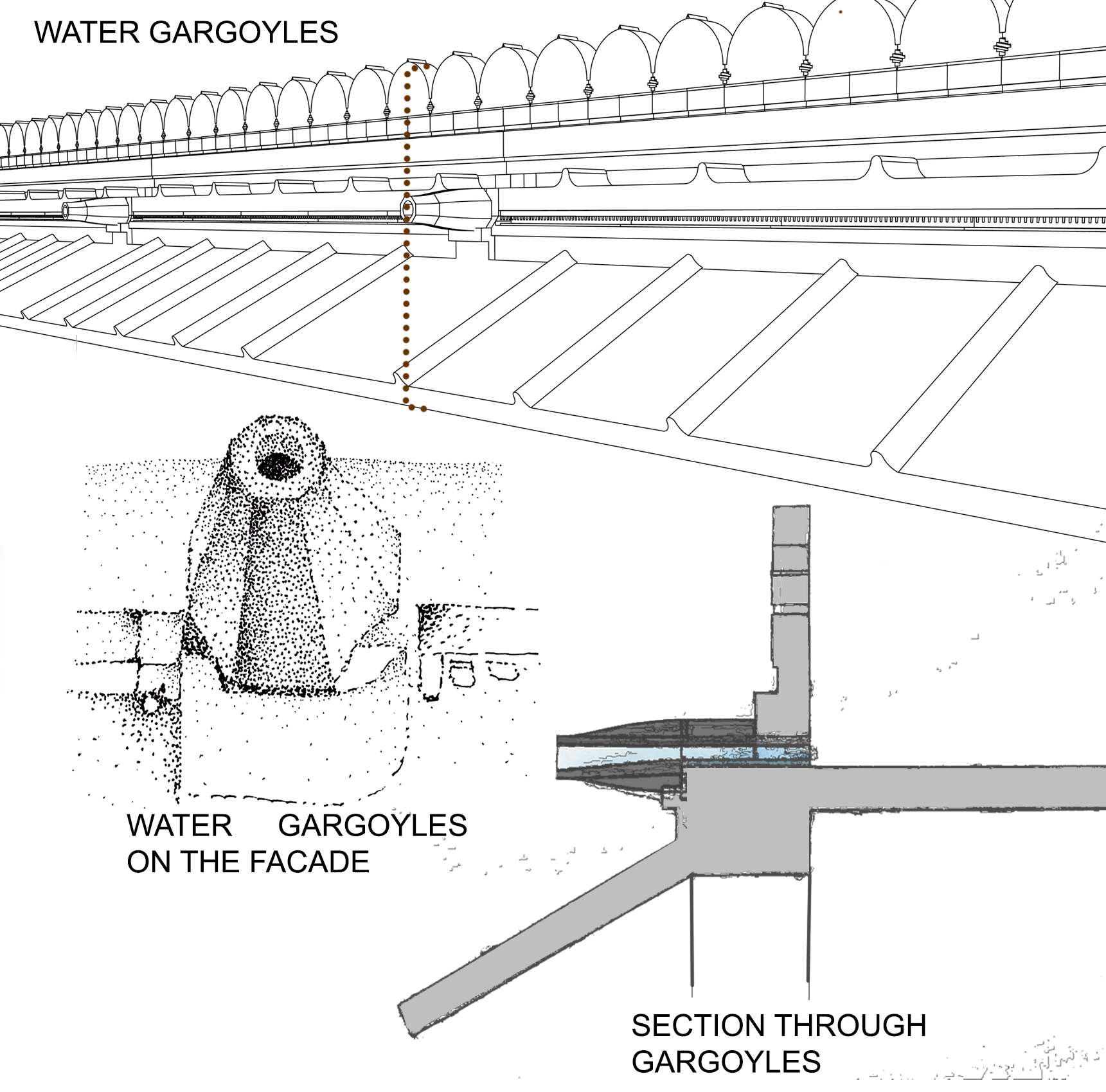 WATER GARGOYLES

WATER GARGOYLES ON THE FACADE

SECTION THROUGH GARGOYLES